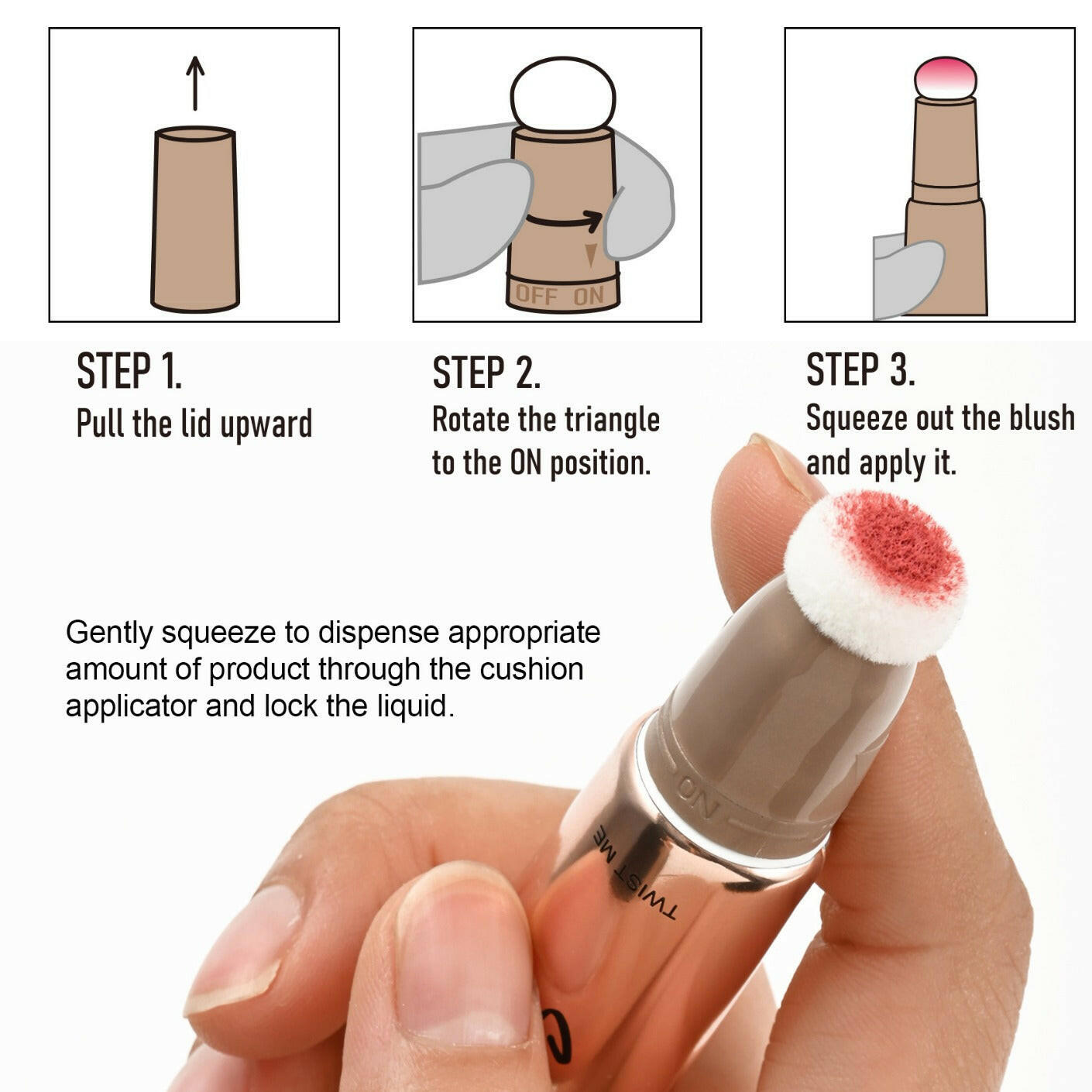 OFF ON

STEP 1.
Pull the lid upward

STEP 2.
Rotate the triangle to the ON position.

STEP 3.
Squeeze out the blush and apply it.

Gently squeeze to dispense appropriate amount of product through the cushion applicator and lock the liquid.

ON

TWIST ME